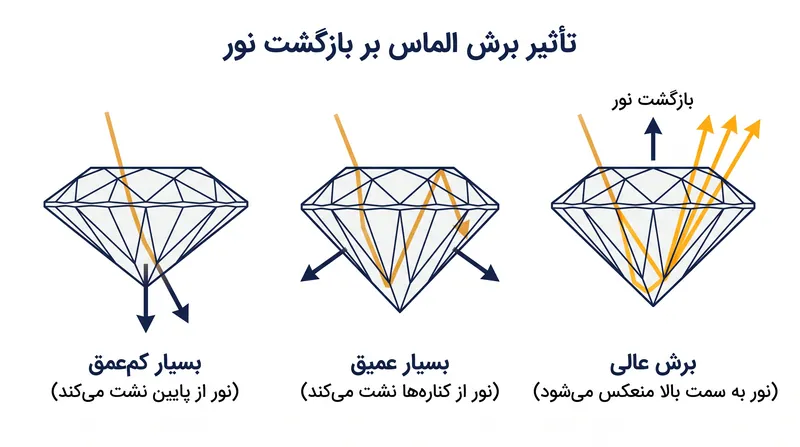 تأثیر برش الماس بر بازگشت نور

بازگشت نور

برش عالی
(نور به سمت بالا منعکس می‌شود)

بسیار عمیق
(نور از کناره‌ها نشت می‌کند)

بسیار کم‌عمق
(نور از پایین نشت می‌کند)