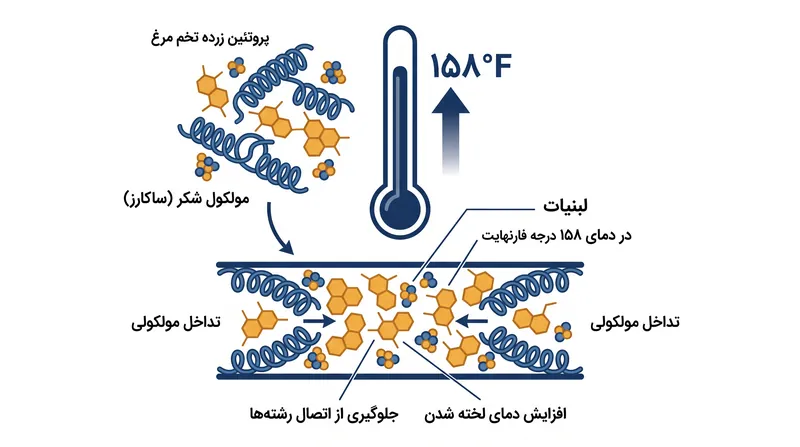 پروتئین زرده تخم مرغ

۱۵۸°F

مولکول شکر (ساکارز)

لبنیات

در دمای ۱۵۸ درجه فارنهایت

تداخل مولکولی

تداخل مولکولی

جلوگیری از اتصال رشته‌ها

افزایش دمای لخته شدن