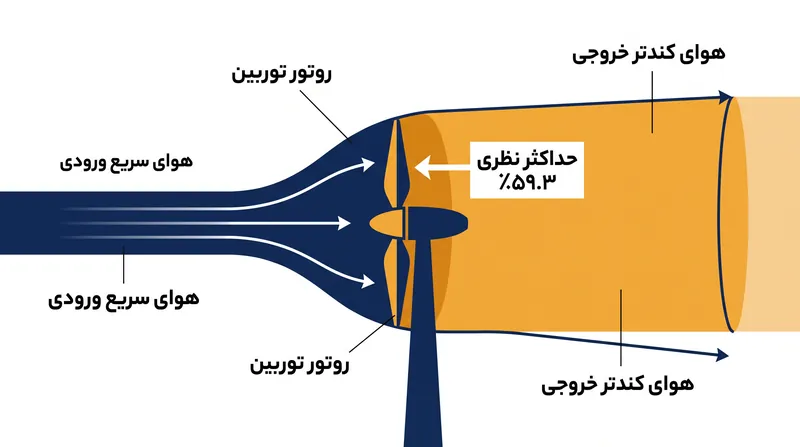 هوای کندتر خروجی

روتور توربین

هوای سریع ورودی

حداکثر نظری
٪۵۹.۳

هوای سریع ورودی

روتور توربین

هوای کندتر خروجی