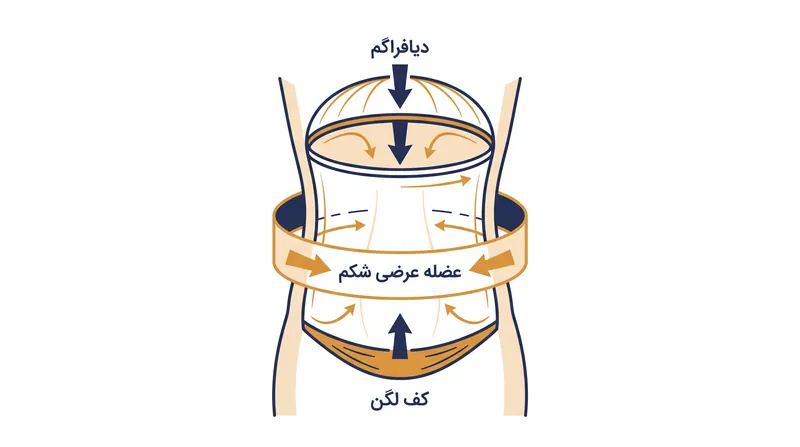 دیافراگم

عضله عرضی شکم

کف لگن