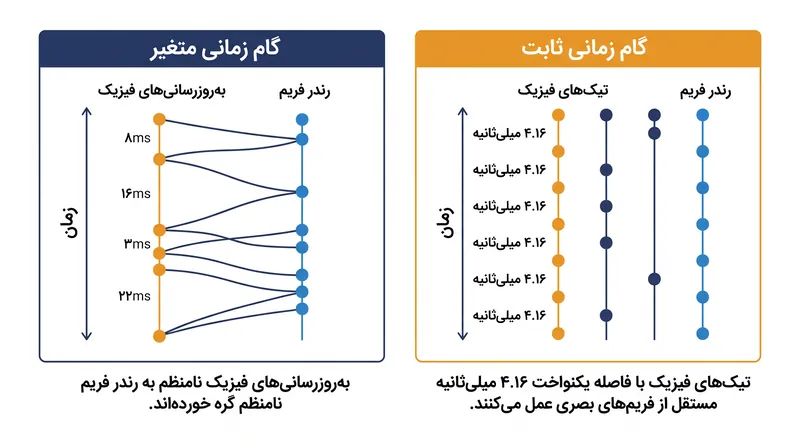 گام زمانی ثابت

رندر فریم

تیک‌های فیزیک

زمان

۴.۱۶ میلی‌ثانیه

۴.۱۶ میلی‌ثانیه

۴.۱۶ میلی‌ثانیه

۴.۱۶ میلی‌ثانیه

۴.۱۶ میلی‌ثانیه

۴.۱۶ میلی‌ثانیه

تیک‌های فیزیک با فاصله یکنواخت ۴.۱۶ میلی‌ثانیه مستقل از فریم‌های بصری عمل می‌کنند.

گام زمانی متغیر

رندر فریم

به‌روزرسانی‌های فیزیک

زمان

۸ms

۱۶ms

۳ms

۲۲ms

به‌روزرسانی‌های فیزیک نامنظم به رندر فریم نامنظم گره خورده‌اند.