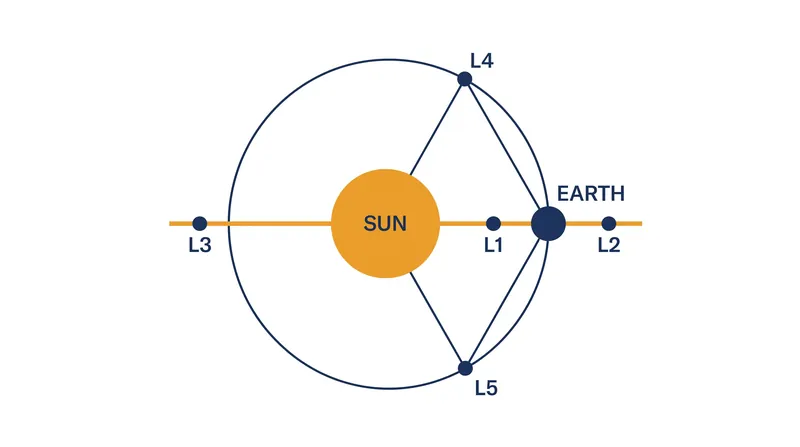 L4

EARTH

L3

SUN

L1

L2

L5