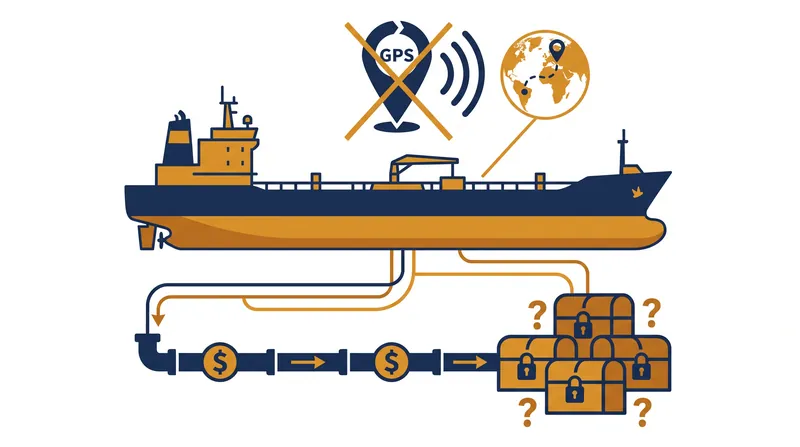 GPS

$

$

?

?

?

?