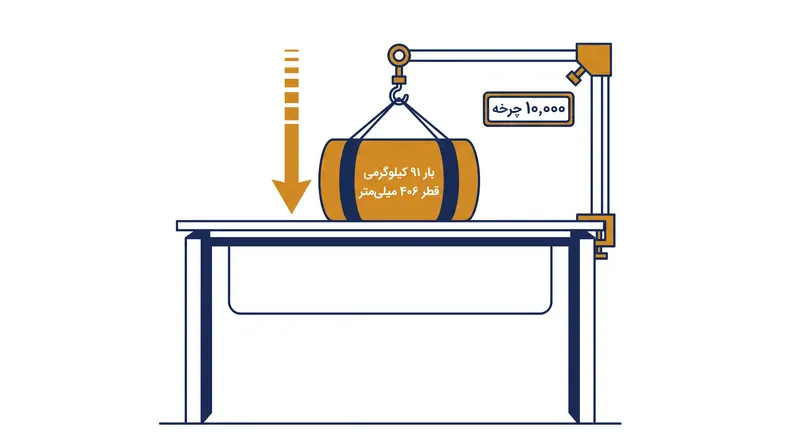 ۱۰,۰۰۰ چرخه

بار ۹۱ کیلوگرمی
قطر ۴۰۶ میلی‌متر