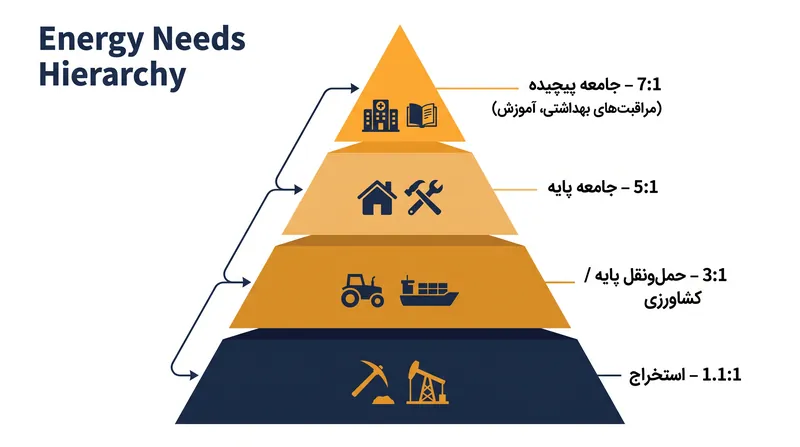 Energy Needs Hierarchy

7:1 – جامعه پیچیده
(مراقبت‌های بهداشتی، آموزش)

5:1 – جامعه پایه

3:1 – حمل‌ونقل پایه / کشاورزی

1.1:1 – استخراج