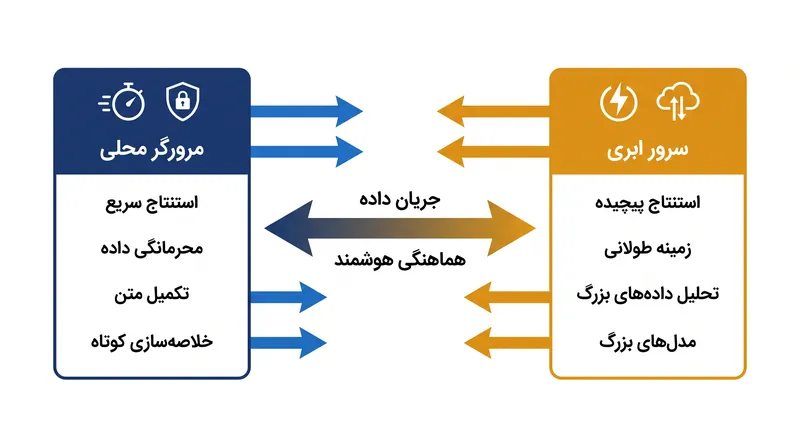 سرور ابری

استنتاج پیچیده

زمینه طولانی

تحلیل داده‌های بزرگ

مدل‌های بزرگ

جریان داده

هماهنگی هوشمند

مرورگر محلی

استنتاج سریع

محرمانگی داده

تکمیل متن

خلاصه‌سازی کوتاه