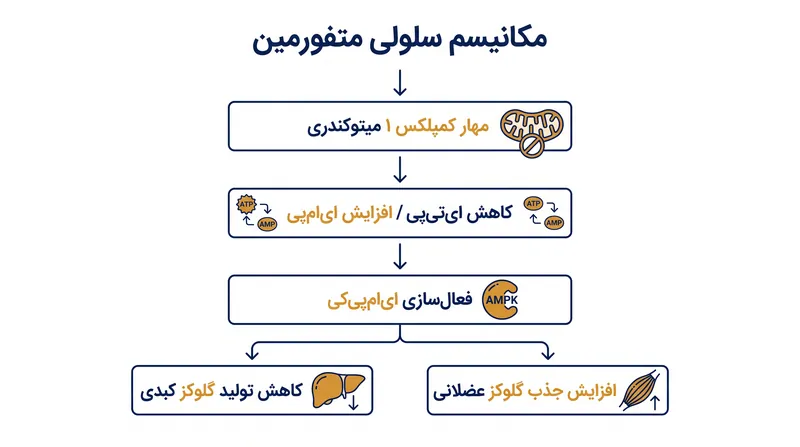 مکانیسم سلولی متفورمین

مهار کمپلکس ۱ میتوکندری

ATP
AMP
کاهش ای‌تی‌پی / افزایش ای‌ام‌پی
ATP
AMP

AMPK
فعال‌سازی ای‌ام‌پی‌کی

افزایش جذب گلوکز عضلانی

کاهش تولید گلوکز کبدی