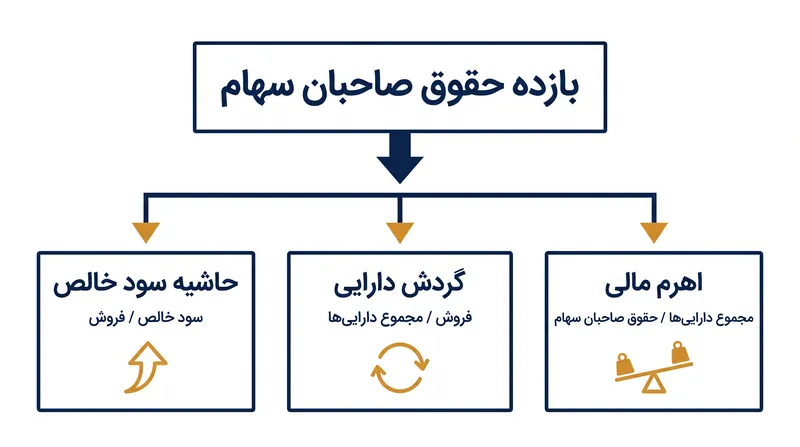 بازده حقوق صاحبان سهام

اهرم مالی
مجموع دارایی‌ها / حقوق صاحبان سهام

گردش دارایی
فروش / مجموع دارایی‌ها

حاشیه سود خالص
سود خالص / فروش