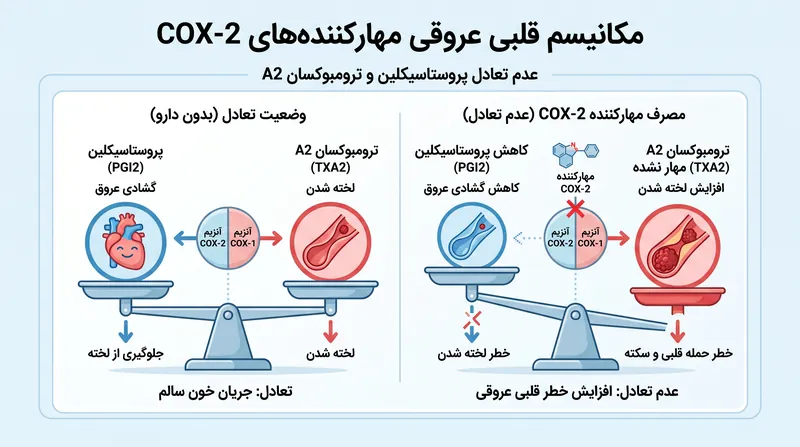 مکانیسم قلبی عروقی مهارکننده‌های COX-2

عدم تعادل پروستاسیکلین و ترومبوکسان A2

مصرف مهارکننده COX-2 (عدم تعادل)

ترومبوکسان A2 (TXA2) مهار نشده
افزایش لخته شدن

مهارکننده COX-2

کاهش پروستاسیکلین (PGI2)
کاهش گشادی عروق

آنزیم COX-1

آنزیم COX-2

خطر حمله قلبی و سکته

خطر لخته شدن

عدم تعادل: افزایش خطر قلبی عروقی

وضعیت تعادل (بدون دارو)

ترومبوکسان A2 (TXA2)
لخته شدن

پروستاسیکلین (PGI2)
گشادی عروق

آنزیم COX-1

آنزیم COX-2

لخته شدن

جلوگیری از لخته

تعادل: جریان خون سالم