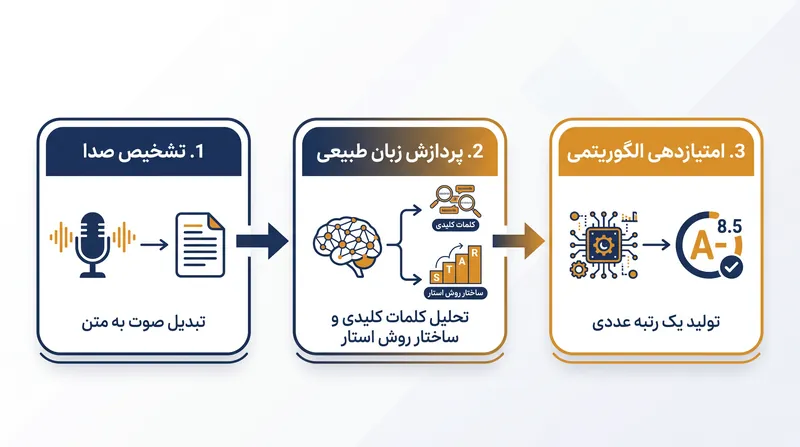 1. تشخیص صدا

تبدیل صوت به متن

2. پردازش زبان طبیعی

کلمات کلیدی

S T A R

ساختار روش استار

تحلیل کلمات کلیدی و ساختار روش استار

3. امتیازدهی الگوریتمی

8.5

A-

تولید یک رتبه عددی