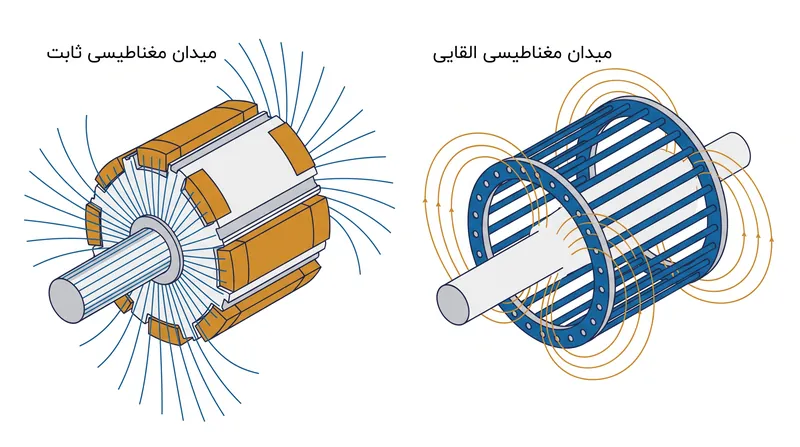 میدان مغناطیسی ثابت

میدان مغناطیسی القایی