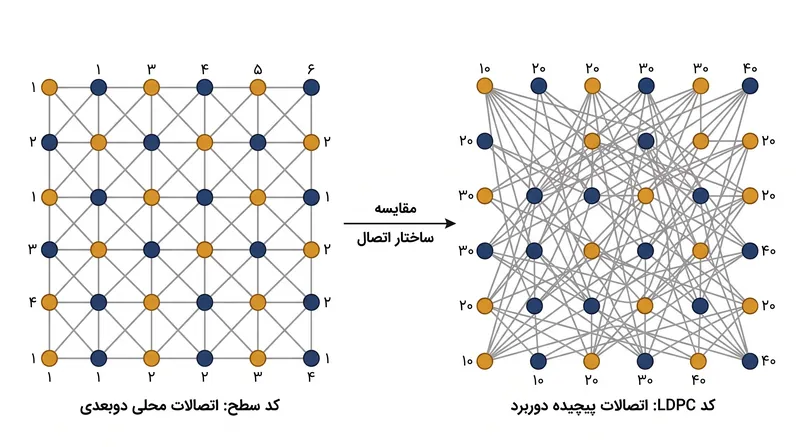 ۱ ۳ ۴ ۵ ۶
۱
۲ ۲
۱ ۱
۳ ۲
۴ ۲
۱ ۱
۱ ۱ ۲ ۲ ۳ ۴

کد سطح: اتصالات محلی دوبعدی

مقایسه
ساختار اتصال

۱۰ ۲۰ ۲۰ ۳۰ ۳۰ ۴۰
۲۰ ۲۰
۳۰ ۲۰
۳۰ ۴۰
۲۰ ۲۰
۱۰ ۴۰
۱۰ ۲۰ ۳۰ ۴۰

کد LDPC: اتصالات پیچیده دوربرد