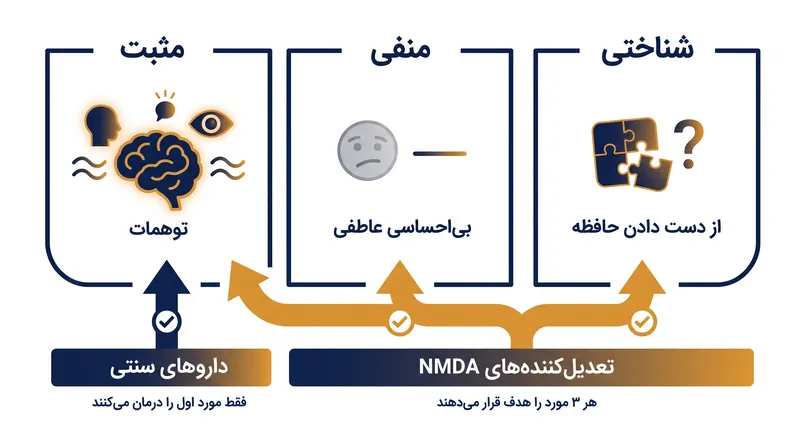 شناختی

از دست دادن حافظه

منفی

بی‌احساسی عاطفی

مثبت

توهمات

تعدیل‌کننده‌های NMDA

هر ۳ مورد را هدف قرار می‌دهند

داروهای سنتی

فقط مورد اول را درمان می‌کنند