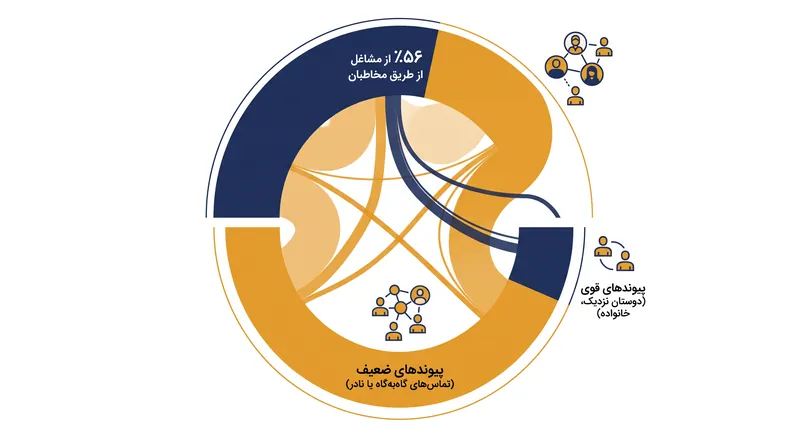 ٪۵۶ از مشاغل
از طریق مخاطبان

پیوندهای قوی
(دوستان نزدیک،
خانواده)

پیوندهای ضعیف
(تماس‌های گاه‌به‌گاه یا نادر)