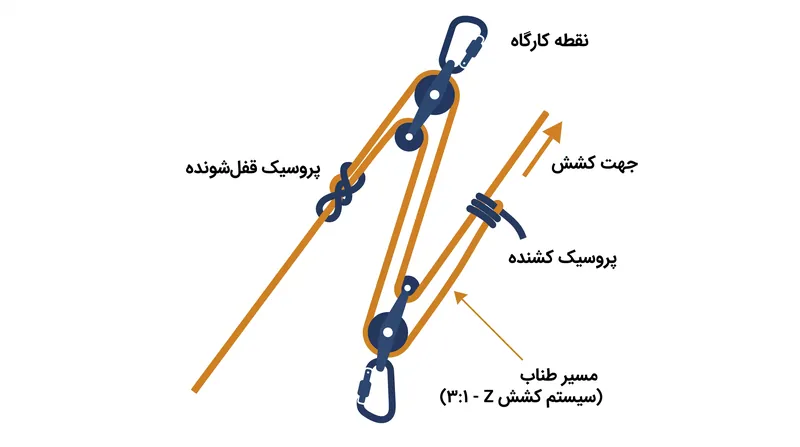 نقطه کارگاه

پروسیک قفل‌شونده

جهت کشش

پروسیک کشنده

مسیر طناب
(سیستم کشش Z - ۳:۱)