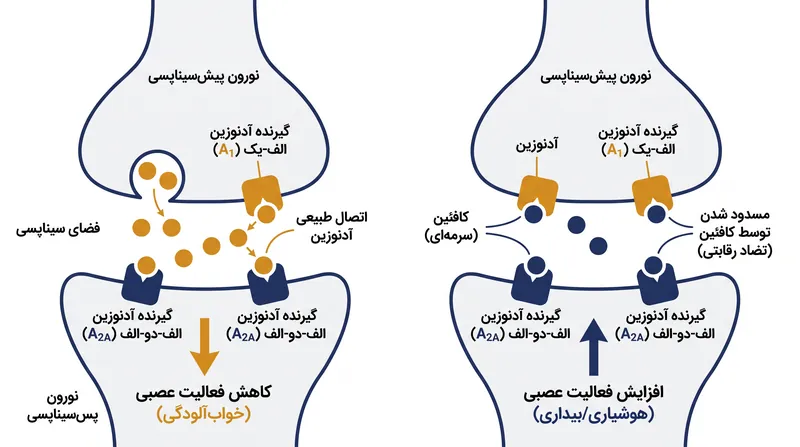 نورون پیش‌سیناپسی

گیرنده آدنوزین
الف-یک ($A_1$)

فضای سیناپسی

اتصال طبیعی
آدنوزین

گیرنده آدنوزین
الف-دو-الف ($A_{2A}$)

گیرنده آدنوزین
الف-دو-الف ($A_{2A}$)

نورون
پس‌سیناپسی

کاهش فعالیت عصبی
(خواب‌آلودگی)

نورون پیش‌سیناپسی

آدنوزین

گیرنده آدنوزین
الف-یک ($A_1$)

کافئین
(سرمه‌ای)

مسدود شدن
توسط کافئین
(تضاد رقابتی)

گیرنده آدنوزین
الف-دو-الف ($A_{2A}$)

گیرنده آدنوزین
الف-دو-الف ($A_{2A}$)

افزایش فعالیت عصبی
(هوشیاری/بیداری)