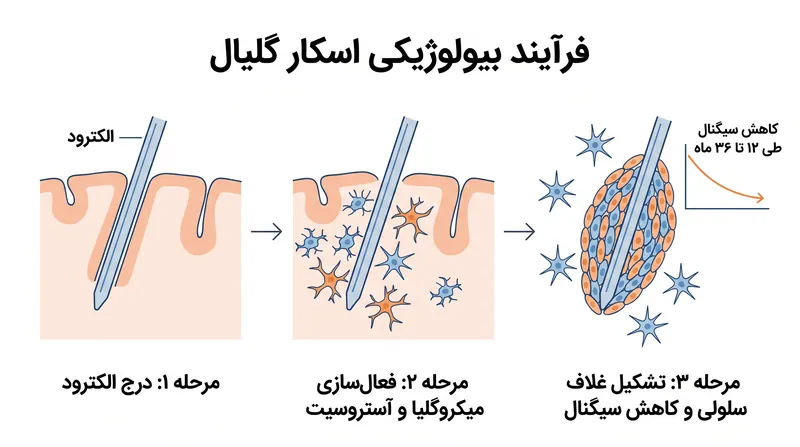 فرآیند بیولوژیکی اسکار گلیال

الکترود

کاهش سیگنال
طی ۱۲ تا ۳۶ ماه

مرحله ۱: درج الکترود

مرحله ۲: فعال‌سازی
میکروگلیا و آستروسیت

مرحله ۳: تشکیل غلاف
سلولی و کاهش سیگنال