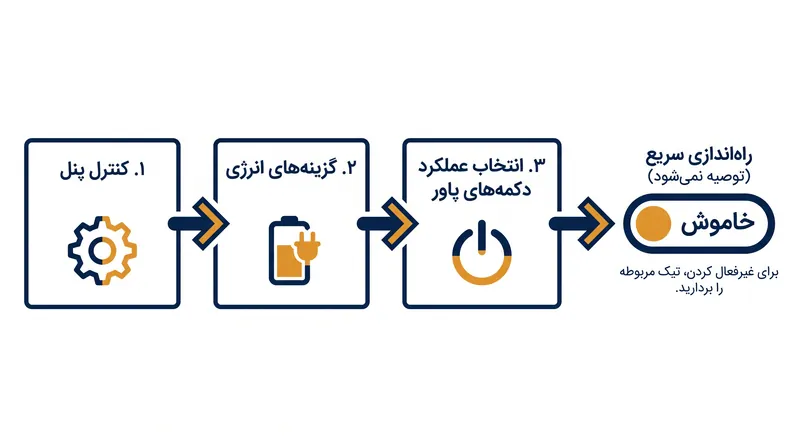 ۱. کنترل پنل

۲. گزینه‌های انرژی

۳. انتخاب عملکرد دکمه‌های پاور

راه‌اندازی سریع
(توصیه نمی‌شود)

خاموش

برای غیرفعال کردن، تیک مربوطه را بردارید.