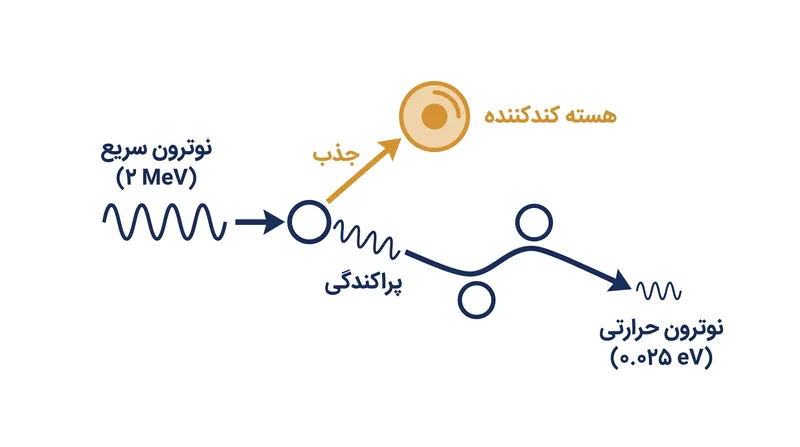 هسته کندکننده

جذب

نوترون سریع
(۲ MeV)

پراکندگی

نوترون حرارتی
(۰.۰۲۵ eV)