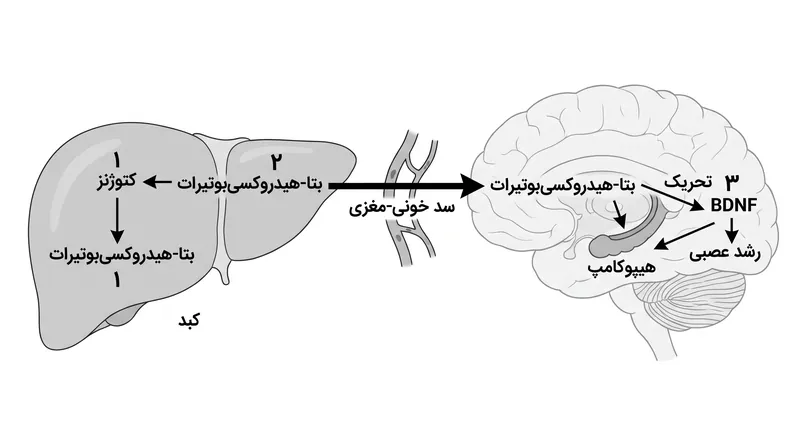 ۱
کتوژنز

بتا-هیدروکسی‌بوتیرات
۱

۲
بتا-هیدروکسی‌بوتیرات

کبد

سد خونی-مغزی

بتا-هیدروکسی‌بوتیرات

۳ تحریک
BDNF

رشد عصبی

هیپوکامپ