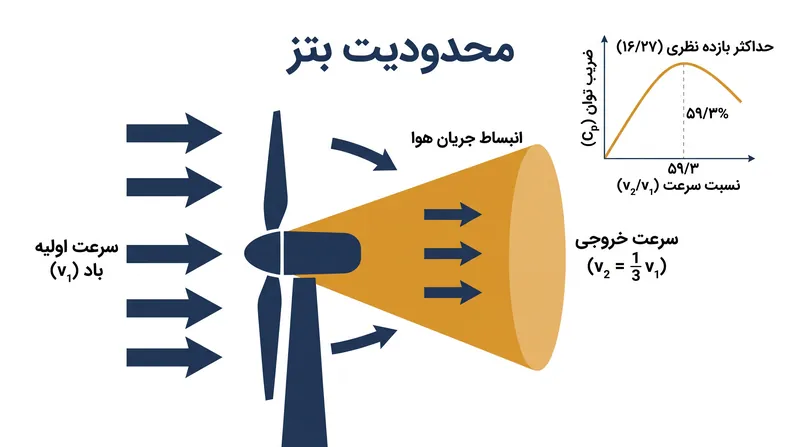 محدودیت بتز

حداکثر بازده نظری (۱۶/۲۷)

ضریب توان ($C_p$)

۵۹/۳%

۵۹/۳

نسبت سرعت ($v_2/v_1$)

انبساط جریان هوا

سرعت اولیه باد ($v_1$)

سرعت خروجی ($v_2 = \frac{1}{3} v_1$)