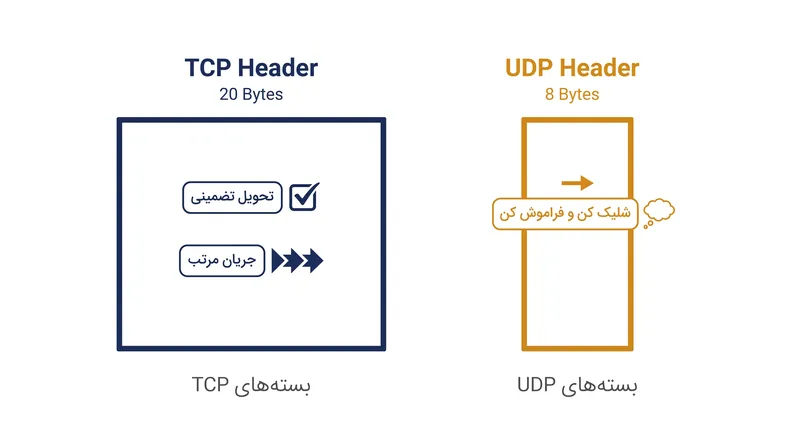 TCP Header
20 Bytes

تحویل تضمینی

جریان مرتب

بسته‌های TCP

UDP Header
8 Bytes

شلیک کن و فراموش کن

بسته‌های UDP