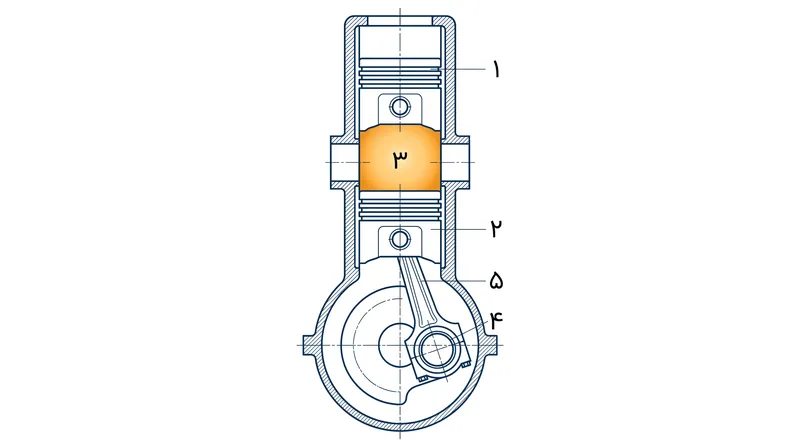 ۱
۳
۲
۵
۴