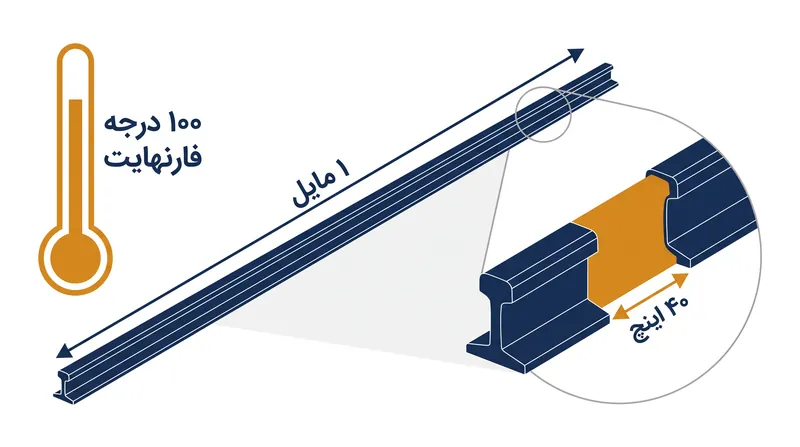 ۱۰۰ درجه فارنهایت

۱ مایل

۴۰ اینچ