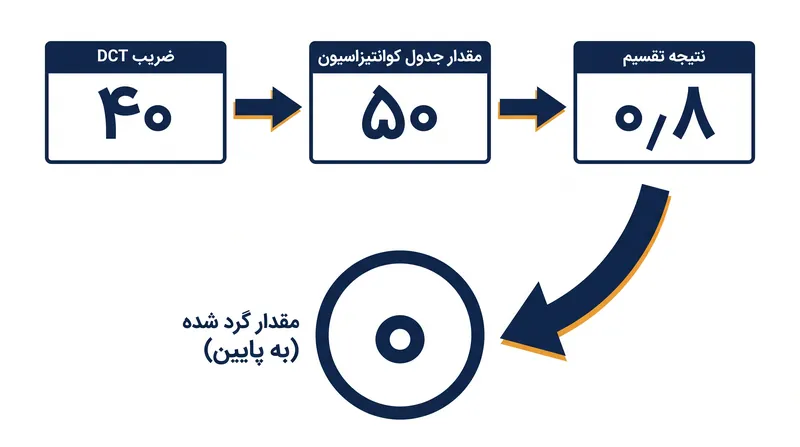 ضریب DCT
۴۰

مقدار جدول کوانتیزاسیون
۵۰

نتیجه تقسیم
۰٫۸

مقدار گرد شده
(به پایین)

۰