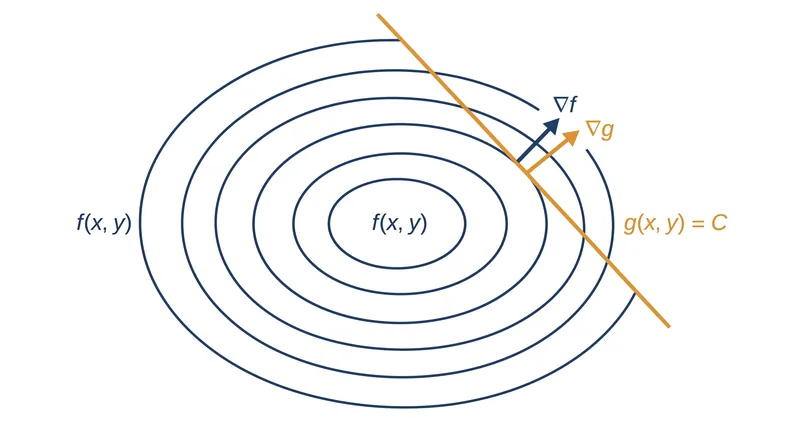 $\nabla f$
$\nabla g$
$f(x, y)$
$f(x, y)$
$g(x, y) = C$