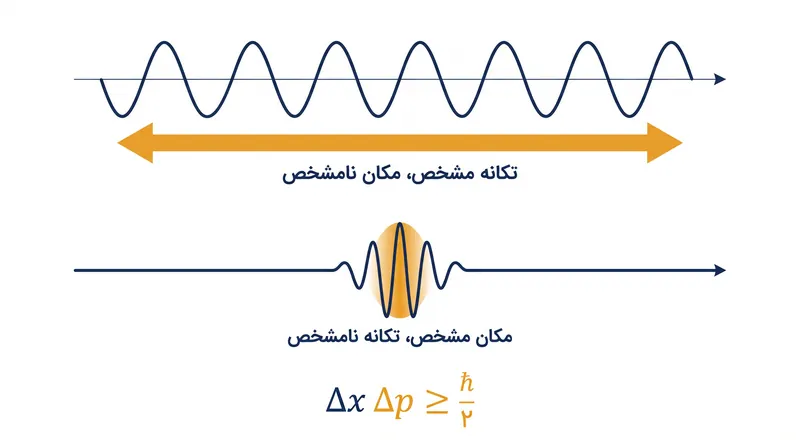 تکانه مشخص، مکان نامشخص

مکان مشخص، تکانه نامشخص

$\Delta x \, \Delta p \geq \frac{\hbar}{۲}$