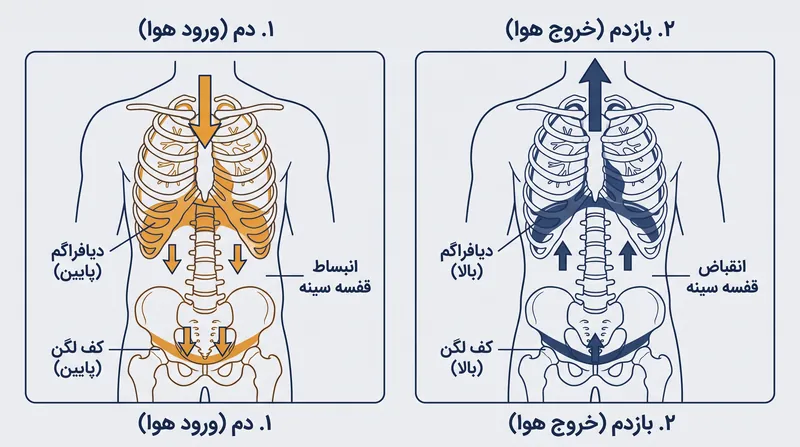 ۱. دم (ورود هوا)

دیافراگم (پایین)

انبساط قفسه سینه

کف لگن (پایین)

۱. دم (ورود هوا)

۲. بازدم (خروج هوا)

دیافراگم (بالا)

انقباض قفسه سینه

کف لگن (بالا)

۲. بازدم (خروج هوا)