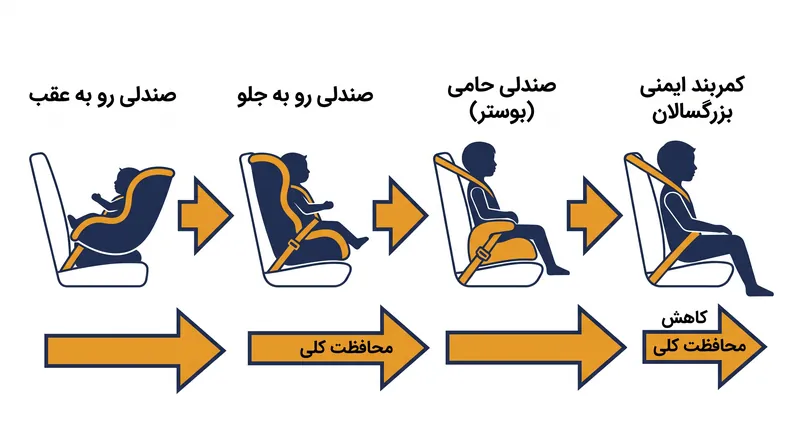 صندلی رو به عقب

صندلی رو به جلو

صندلی حامی (بوستر)

کمربند ایمنی بزرگسالان

محافظت کلی

کاهش محافظت کلی