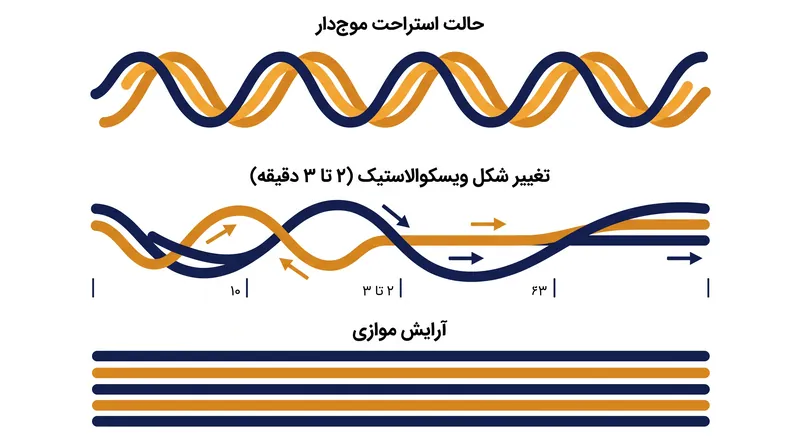 حالت استراحت موجدار

تغییر شکل ویسکوالاستیک (۲ تا ۳ دقیقه)

۱۰
۲ تا ۳
۶۳

آرایش موازی