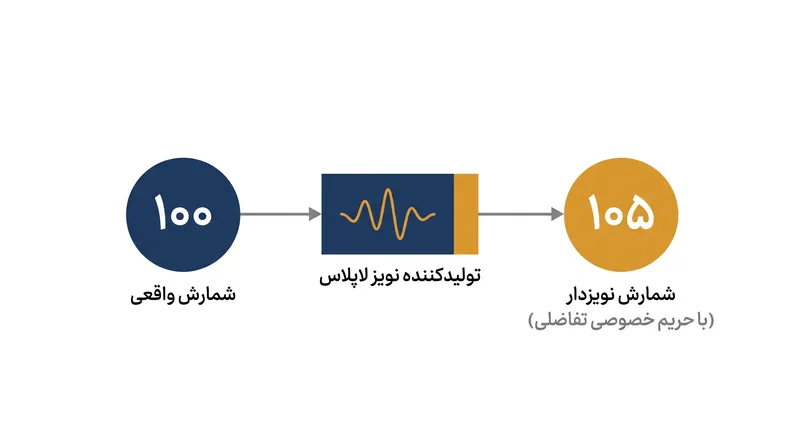 ۱۰۰

شمارش واقعی

تولیدکننده نویز لاپلاس

۱۰۵

شمارش نویزدار
(با حریم خصوصی تفاضلی)