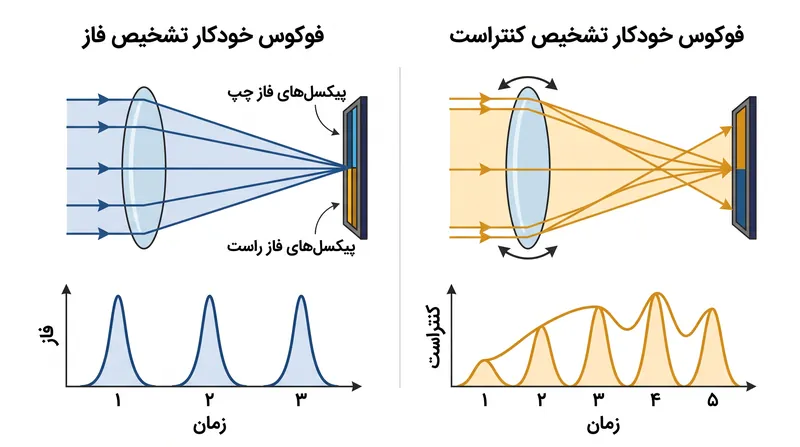 فوکوس خودکار تشخیص کنتراست

کنتراست

۱ ۲ ۳ ۴ ۵

زمان

فوکوس خودکار تشخیص فاز

پیکسل‌های فاز چپ

پیکسل‌های فاز راست

فاز

۱ ۲ ۳

زمان