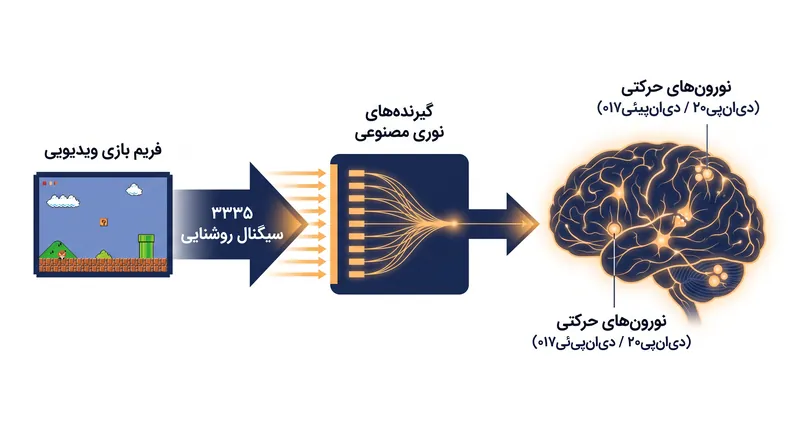 فریم بازی ویدیویی

۳۳۳۵
سیگنال روشنایی

گیرنده‌های
نوری مصنوعی

نورون‌های حرکتی
(دی‌ان‌پی۲۰ / دی‌ان‌پیئی۰۱۷)

نورون‌های حرکتی
(دی‌ان‌پی۲۰ / دی‌ان‌پی‌ئی۰۱۷)