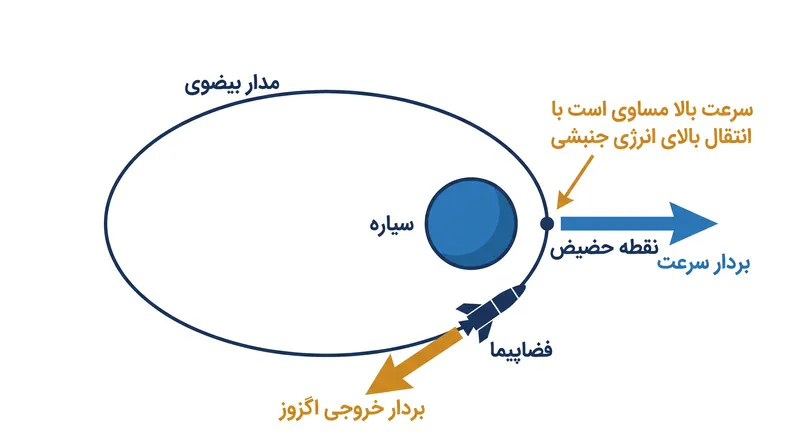 مدار بیضوی

سرعت بالا مساوی است با
انتقال بالای انرژی جنبشی

سیاره

نقطه حضیض

بردار سرعت

فضاپیما

بردار خروجی اگزوز