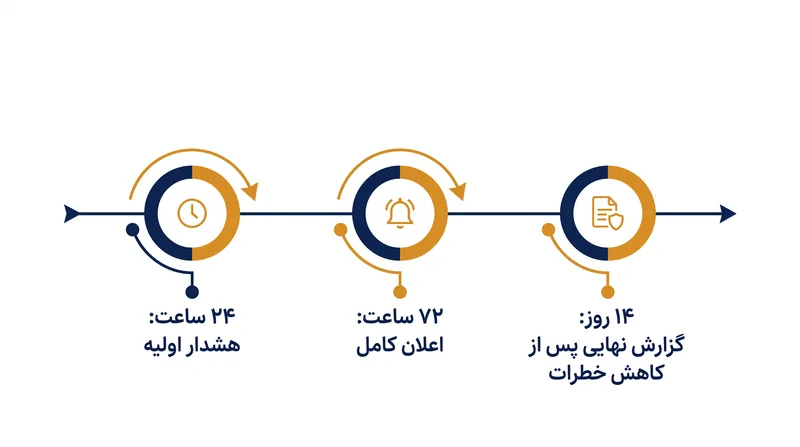 ۲۴ ساعت:
هشدار اولیه

۷۲ ساعت:
اعلان کامل

۱۴ روز:
گزارش نهایی پس از کاهش خطرات