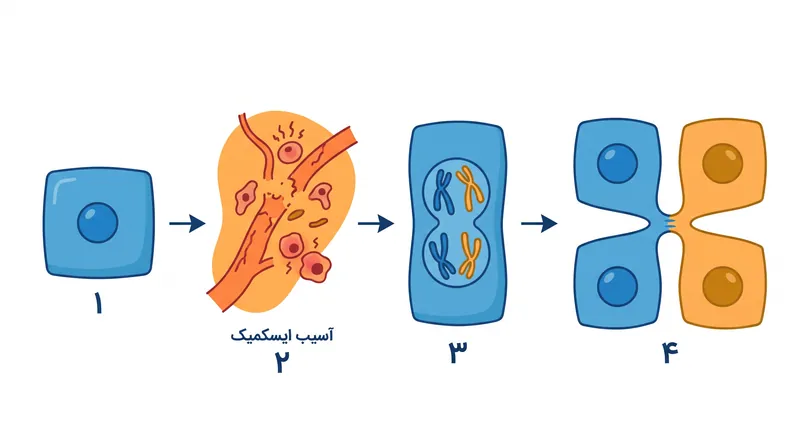 ۱

آسیب ایسکمیک
۲

۳

۴