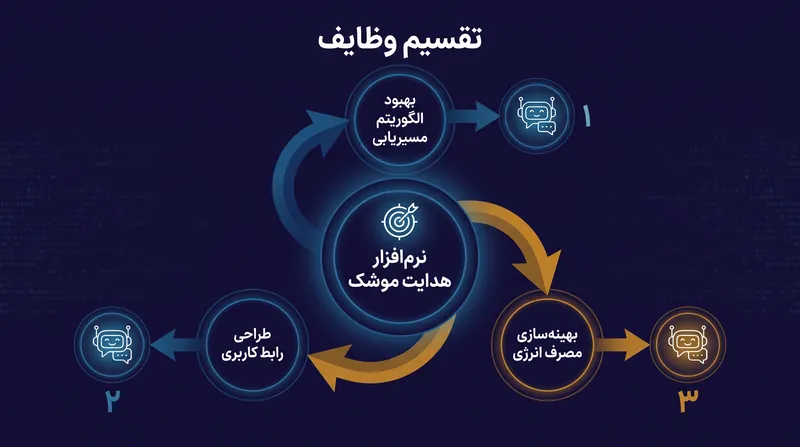 تقسیم وظایف

بهبود الگوریتم مسیریابی

۱

نرم‌افزار هدایت موشک

طراحی رابط کاربری

۲

بهینه‌سازی مصرف انرژی

۳