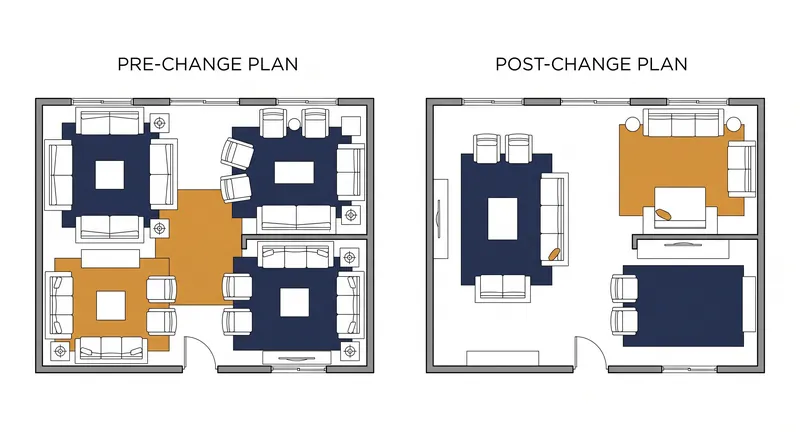 PRE-CHANGE PLAN

POST-CHANGE PLAN