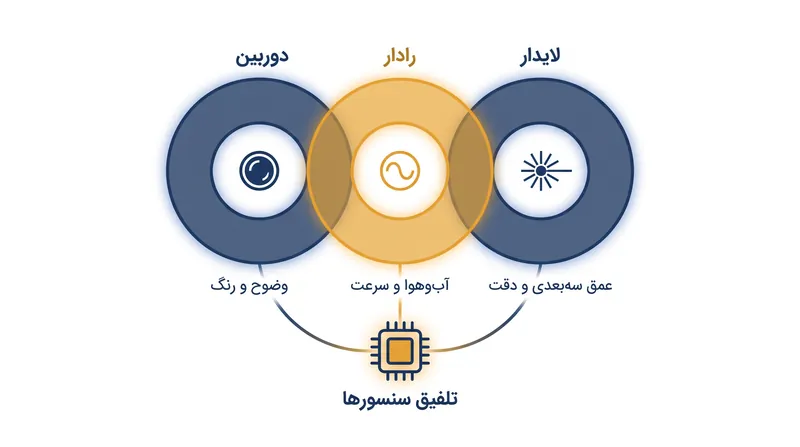 لایدار

رادار

دوربین

عمق سه‌بعدی و دقت

آب‌وهوا و سرعت

وضوح و رنگ

تلفیق سنسورها