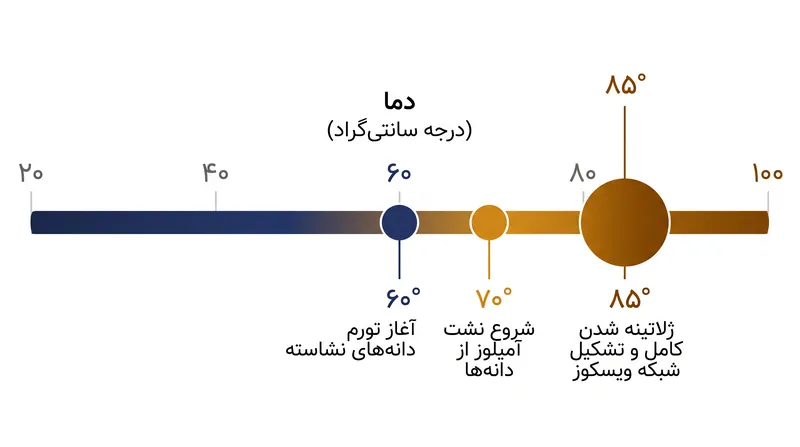 ۸۵°

دما
(درجه سانتی‌گراد)

۲۰ ۴۰ ۶۰ ۸۰ ۱۰۰

۶۰°
آغاز تورم دانه‌های نشاسته

۷۰°
شروع نشت آمیلوز از دانه‌ها

۸۵°
ژلاتینه شدن کامل و تشکیل شبکه ویسکوز