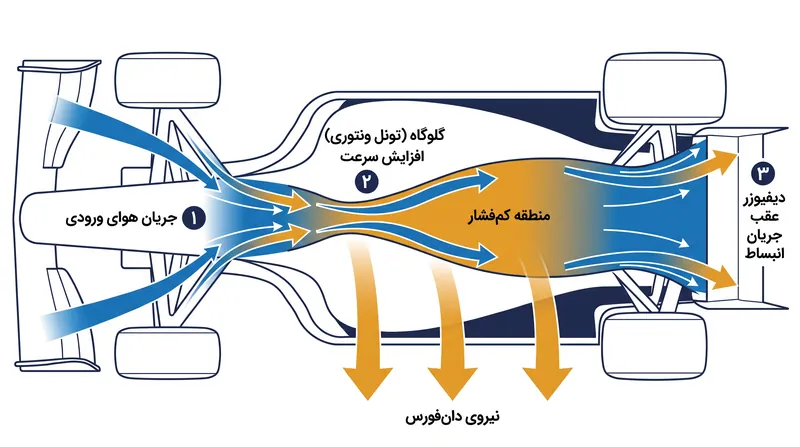 ۱ جریان هوای ورودی

گلوگاه (تونل ونتوری)
افزایش سرعت
۲

منطقه کم‌فشار

۳
دیفیوزر
عقب
جریان
انبساط

نیروی دان‌فورس