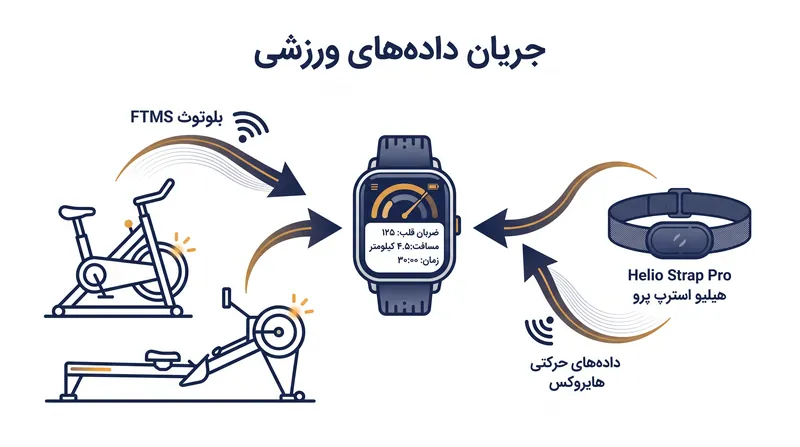 جریان داده‌های ورزشی

بلوتوث FTMS

ضربان قلب: ۱۲۵
مسافت: ۴.۵ کیلومتر
زمان: ۳۰:۰۰

Helio Strap Pro
هیلیو استرپ پرو

داده‌های حرکتی
هایروکس