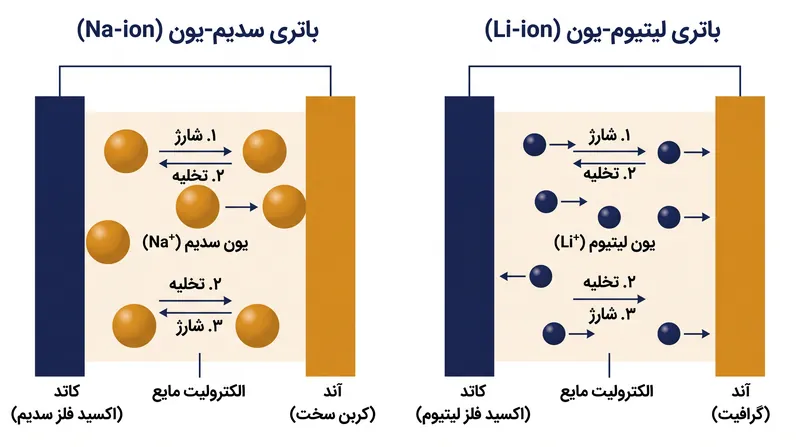 باتری لیتیوم-یون (Li-ion)

۱. شارژ
۲. تخلیه
یون لیتیوم ($Li^+$)
۲. تخلیه
۳. شارژ

آند
(گرافیت)
الکترولیت مایع
کاتد
(اکسید فلز لیتیوم)

باتری سدیم-یون (Na-ion)

۱. شارژ
۲. تخلیه
یون سدیم ($Na^+$)
۲. تخلیه
۳. شارژ

آند
(کربن سخت)
الکترولیت مایع
کاتد
(اکسید فلز سدیم)