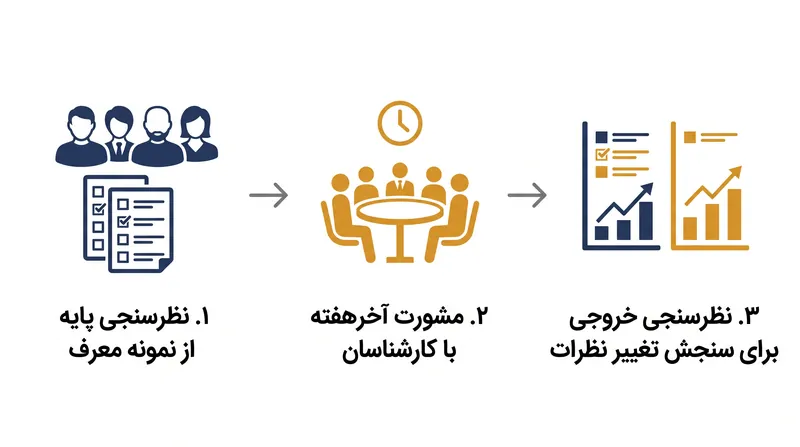 ۱. نظرسنجی پایه
از نمونه معرف

۲. مشورت آخرهفته
با کارشناسان

۳. نظرسنجی خروجی
برای سنجش تغییر نظرات