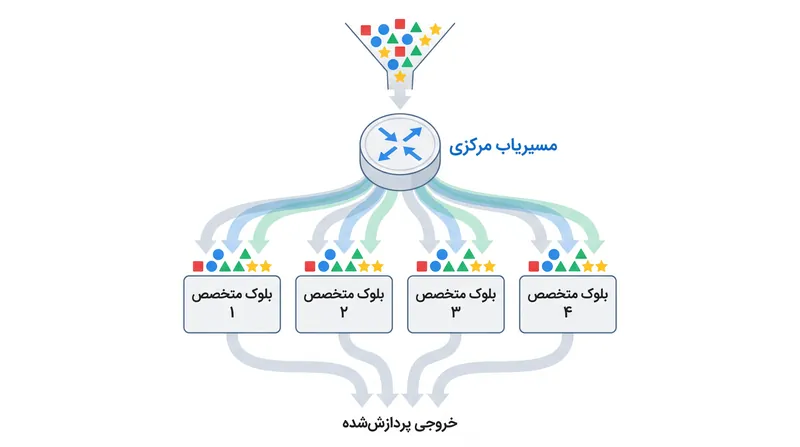 مسیریاب مرکزی

بلوک متخصص
۱

بلوک متخصص
۲

بلوک متخصص
۳

بلوک متخصص
۴

خروجی پردازش‌شده