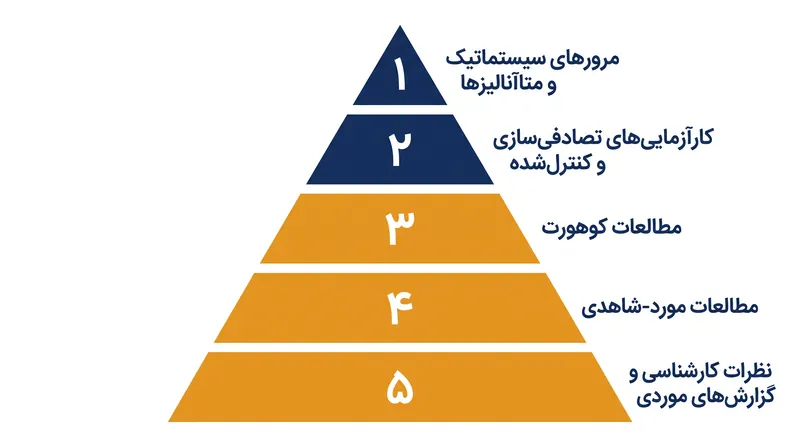 ۱
مرورهای سیستماتیک و متاآنالیزها

۲
کارآزمایی‌های تصادفی‌سازی و کنترل‌شده

۳
مطالعات کوهورت

۴
مطالعات مورد-شاهدی

۵
نظرات کارشناسی و گزارش‌های موردی